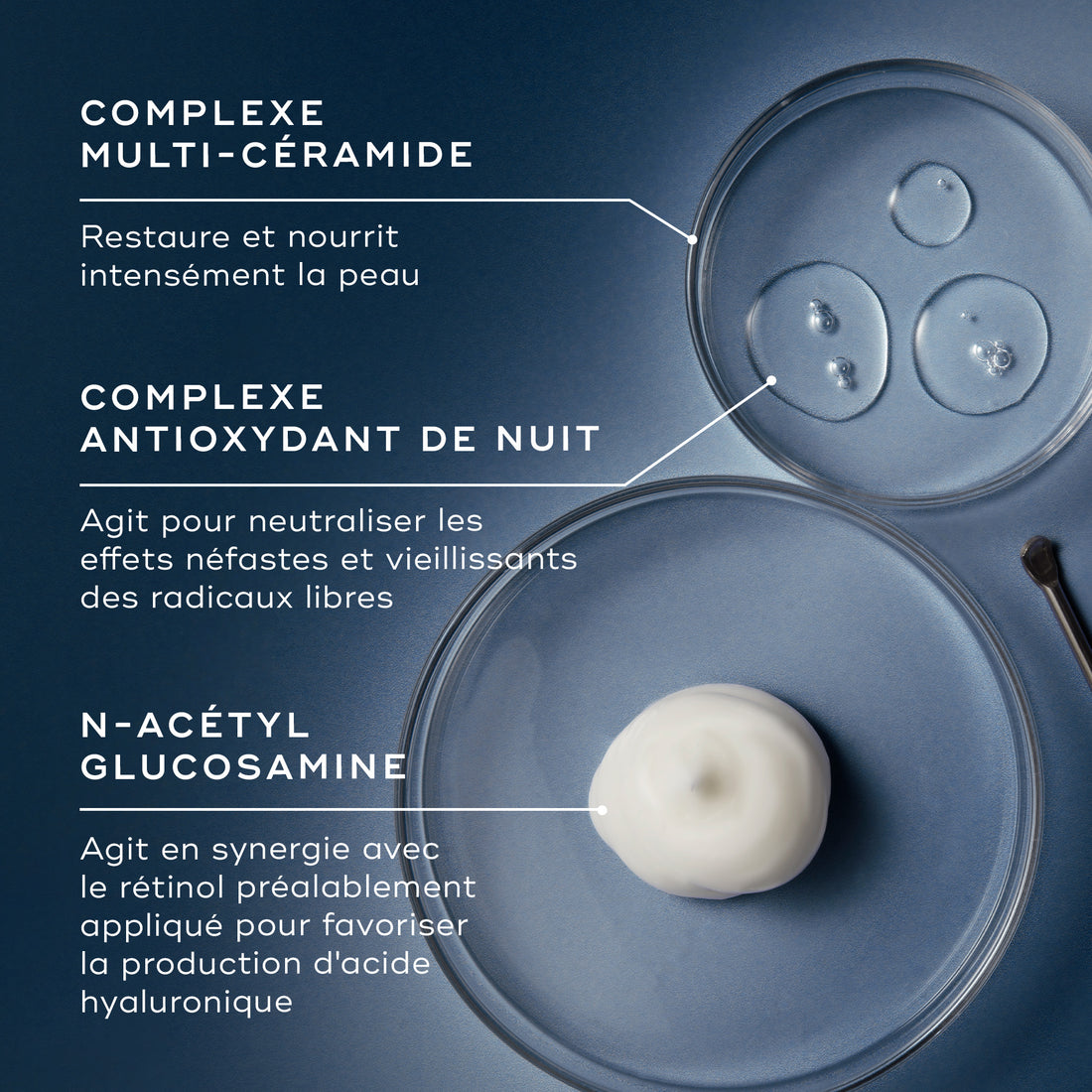 COMPLEXE
MULTI-CÉRAMIDE

Restaure et nourrit intensément la peau

COMPLEXE
ANTIOXYDANT DE NUIT

Agit pour neutraliser les effets néfastes et vieillissants des radicaux libres

N-ACÉTYL
GLUCOSAMINE

Agit en synergie avec le rétinol préalablement appliqué pour favoriser la production d'acide hyaluronique